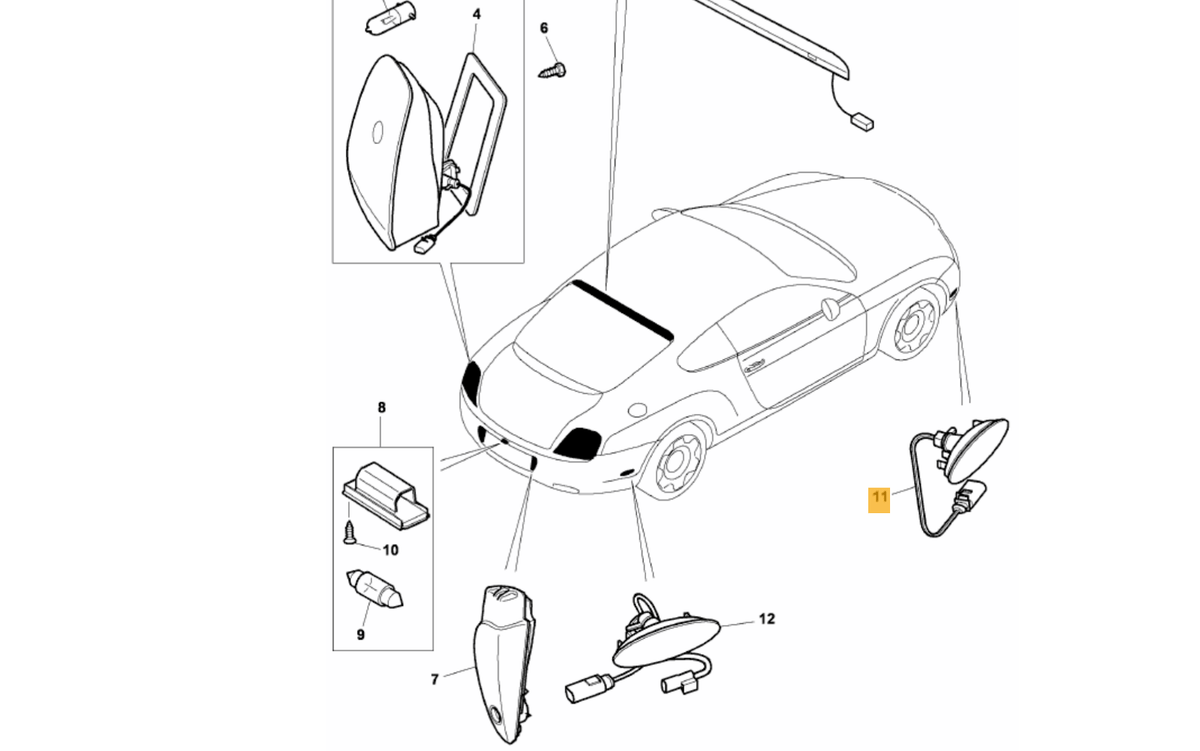 4
6
8
10
9
7
12
11