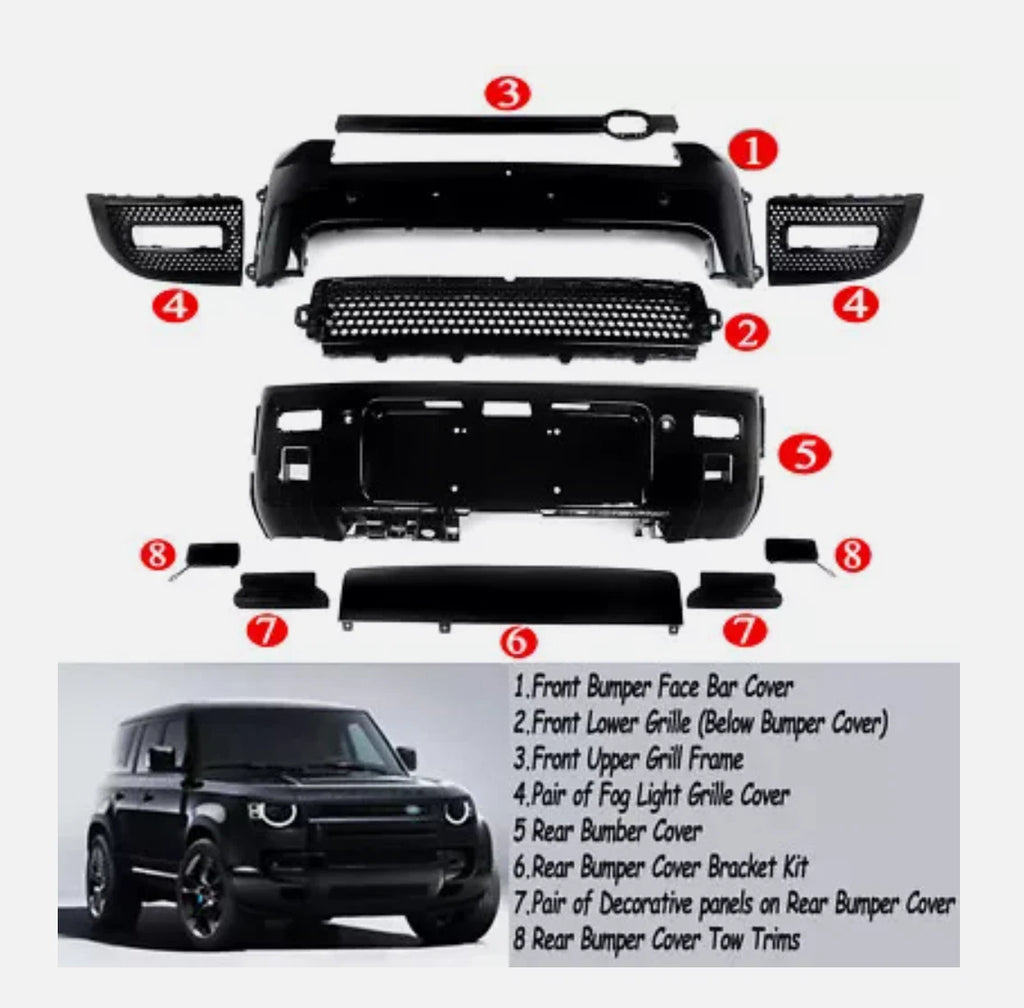 3
1
4
4
2
5
8
8
7
6
7

1.Front Bumper Face Bar Cover
2.Front Lower Grille (Below Bumper Cover)
3.Front Upper Grill Frame
4.Pair of Fog Light Grille Cover
5 Rear Bumber Cover
6.Rear Bumper Cover Bracket Kit
7.Pair of Decorative panels on Rear Bumper Cover
8 Rear Bumper Cover Tow Trims